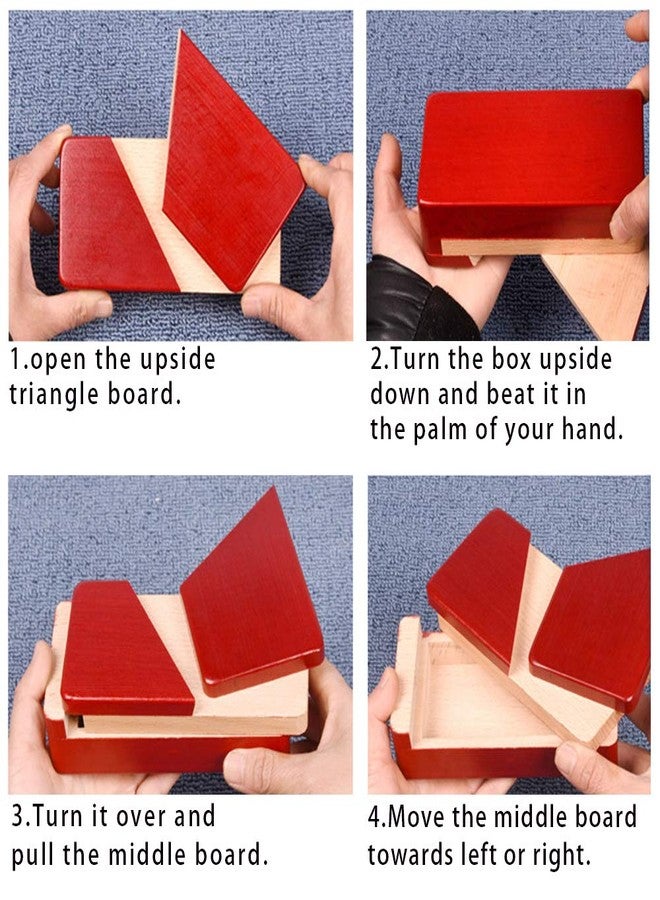 1.open the upside triangle board.

2.Turn the box upside down and beat it in the palm of your hand.

3.Turn it over and pull the middle board.

4.Move the middle board towards left or right.